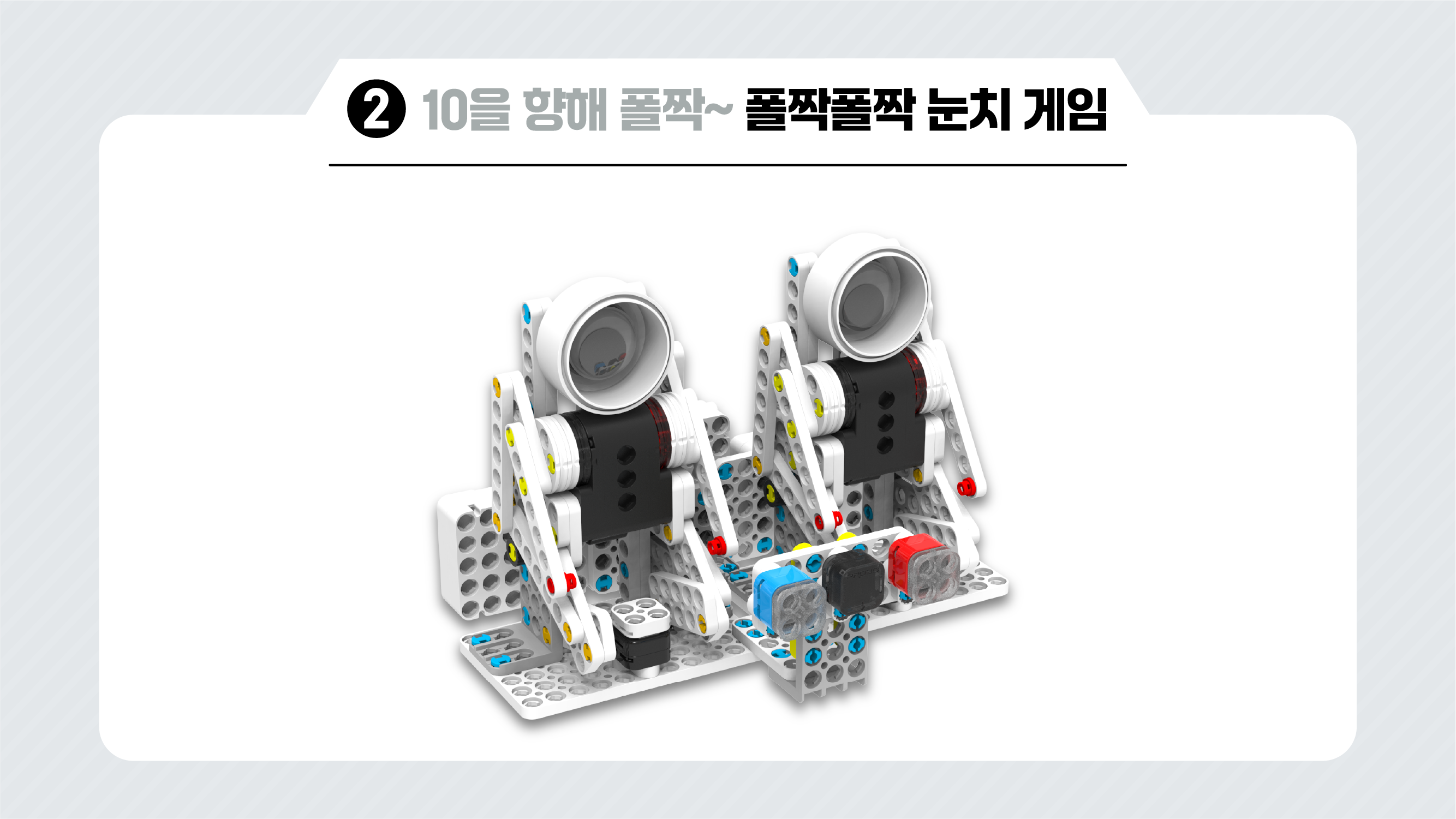 ❷ 10을 향해 폴짝~ 폴짝폴짝 눈치 게임